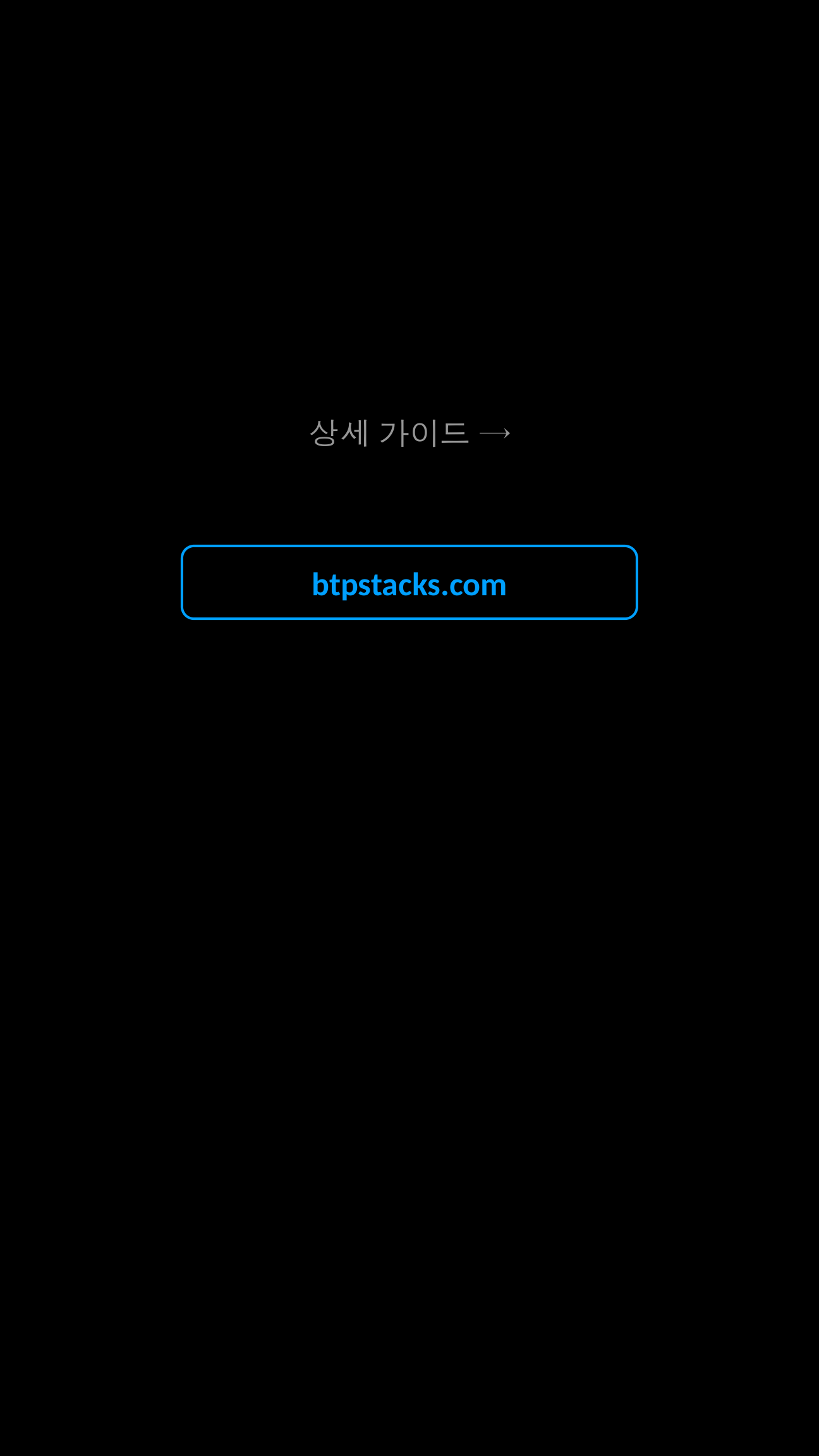 상세 가이드 →

btpstacks.com